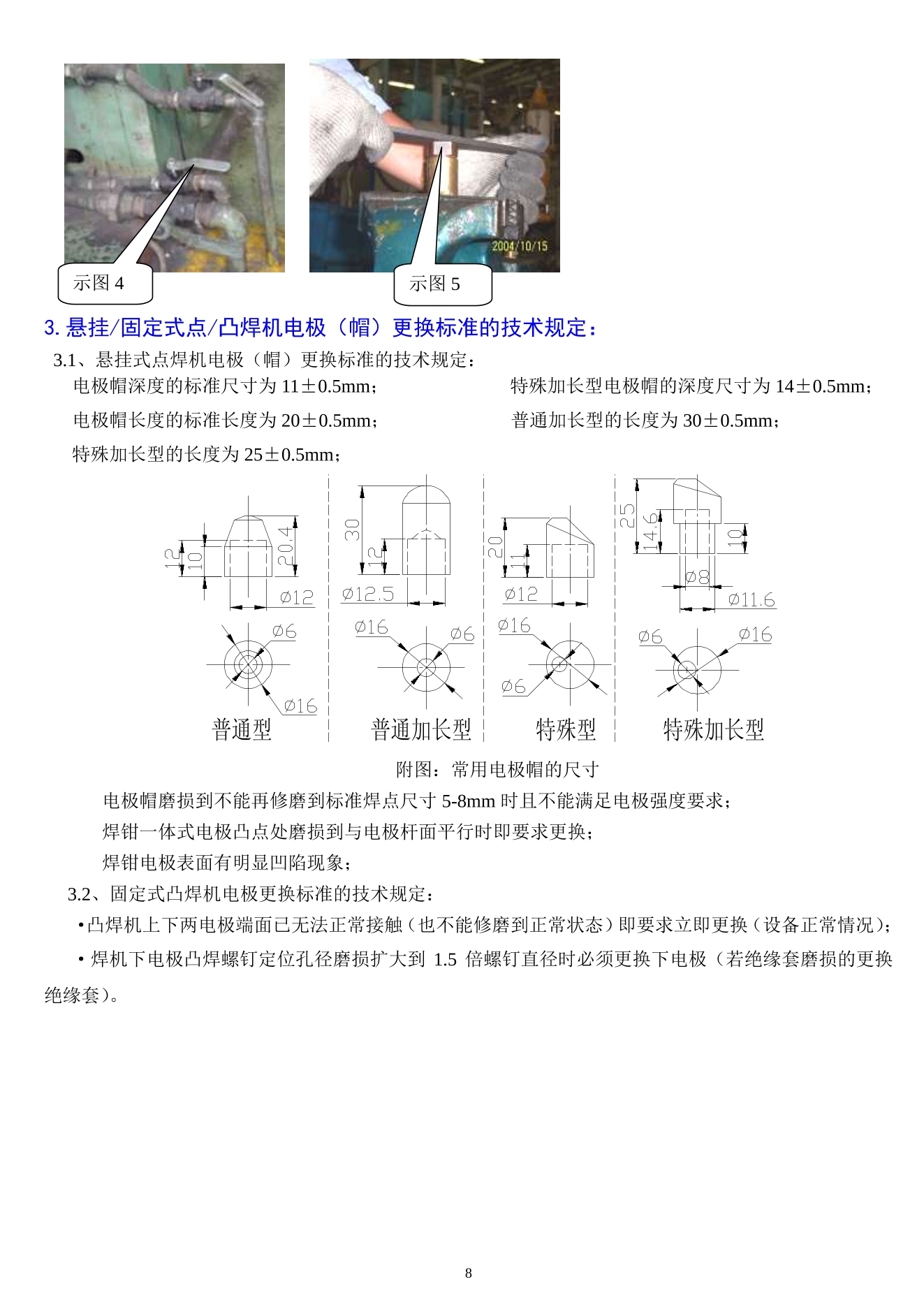 2004/10/15

示图 4

示图 5

3. 悬挂/固定式点/凸焊机电极（帽）更换标准的技术规定：

3.1、悬挂式点焊机电极（帽）更换标准的技术规定：

电极帽深度的标准尺寸为 11±0.5mm；

特殊加长型电极帽的深度尺寸为 14±0.5mm；

电极帽长度的标准长度为 20±0.5mm；

普通加长型的长度为 30±0.5mm；

特殊加长型的长度为 25±0.5mm；

12
10
20.4
Ø12
Ø6
Ø16
普通型

30
12
Ø12.5
Ø16
Ø6
普通加长型

20
11
Ø12
Ø16
Ø6
特殊型

25
14.6
10
Ø8
Ø11.6
Ø6
Ø16
特殊加长型

附图：常用电极帽的尺寸

电极帽磨损到不能再修磨到标准焊点尺寸 5-8mm 时且不能满足电极强度要求；

焊钳一体式电极凸点处磨损到与电极杆面平行时即要求更换；

焊钳电极表面有明显凹陷现象；

3.2、固定式凸焊机电极更换标准的技术规定：

•凸焊机上下两电极端面已无法正常接触（也不能修磨到正常状态）即要求立即更换（设备正常情况）；

• 焊机下电极凸焊螺钉定位孔径磨损扩大到 1.5 倍螺钉直径时必须更换下电极（若绝缘套磨损的更换绝缘套）。

8